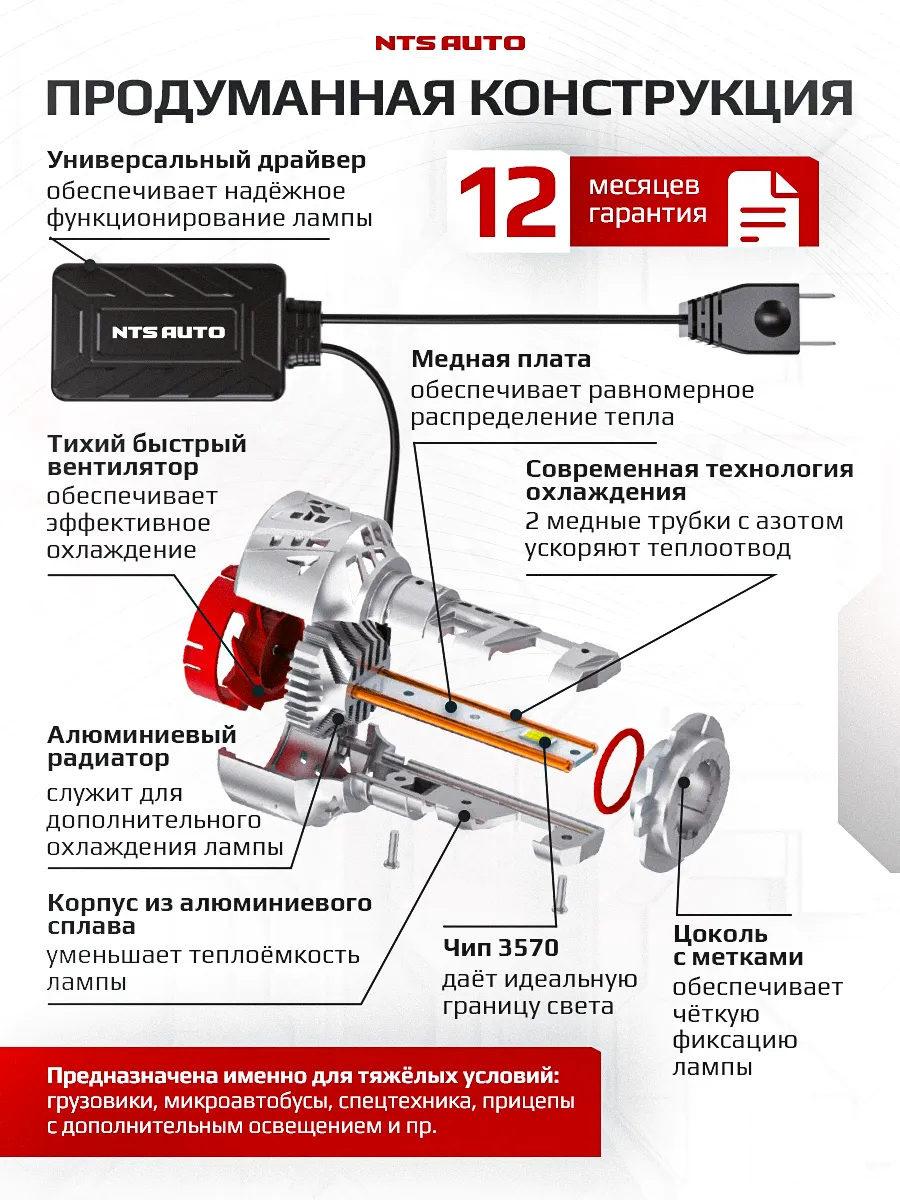 NTS AUTO

ПРОДУМАННАЯ КОНСТРУКЦИЯ

Универсальный драйвер
обеспечивает надёжное функционирование лампы

12 месяцев гарантия

NTS AUTO

Медная плата
обеспечивает равномерное распределение тепла

Тихий быстрый вентилятор
обеспечивает эффективное охлаждение

Современная технология охлаждения
2 медные трубки с азотом ускоряют теплоотвод

Алюминиевый радиатор
служит для дополнительного охлаждения лампы

Корпус из алюминиевого сплава
уменьшает теплоёмкость лампы

Чип 3570
даёт идеальную границу света

Цоколь с метками
обеспечивает чёткую фиксацию лампы

Предназначена именно для тяжёлых условий:
грузовики, микроавтобусы, спецтехника, прицепы с дополнительным освещением и пр.