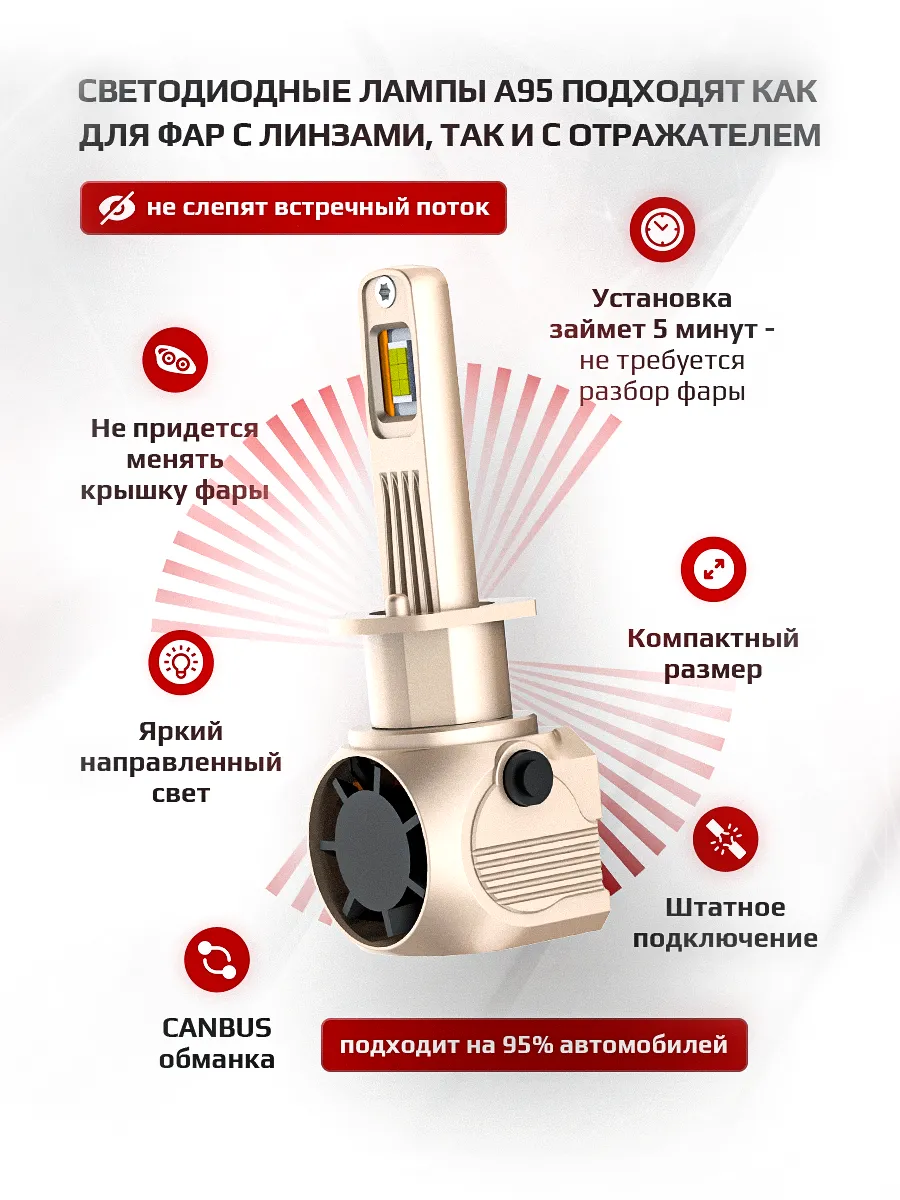 СВЕТОДИОДНЫЕ ЛАМПЫ А95 ПОДХОДЯТ КАК ДЛЯ ФАР С ЛИНЗАМИ, ТАК И С ОТРАЖАТЕЛЕМ

не слепят встречный поток

Установка займет 5 минут - не требуется разбор фары

Не придется менять крышку фары

Компактный размер

Яркий направленный свет

Штатное подключение

CANBUS обманка

подходит на 95% автомобилей